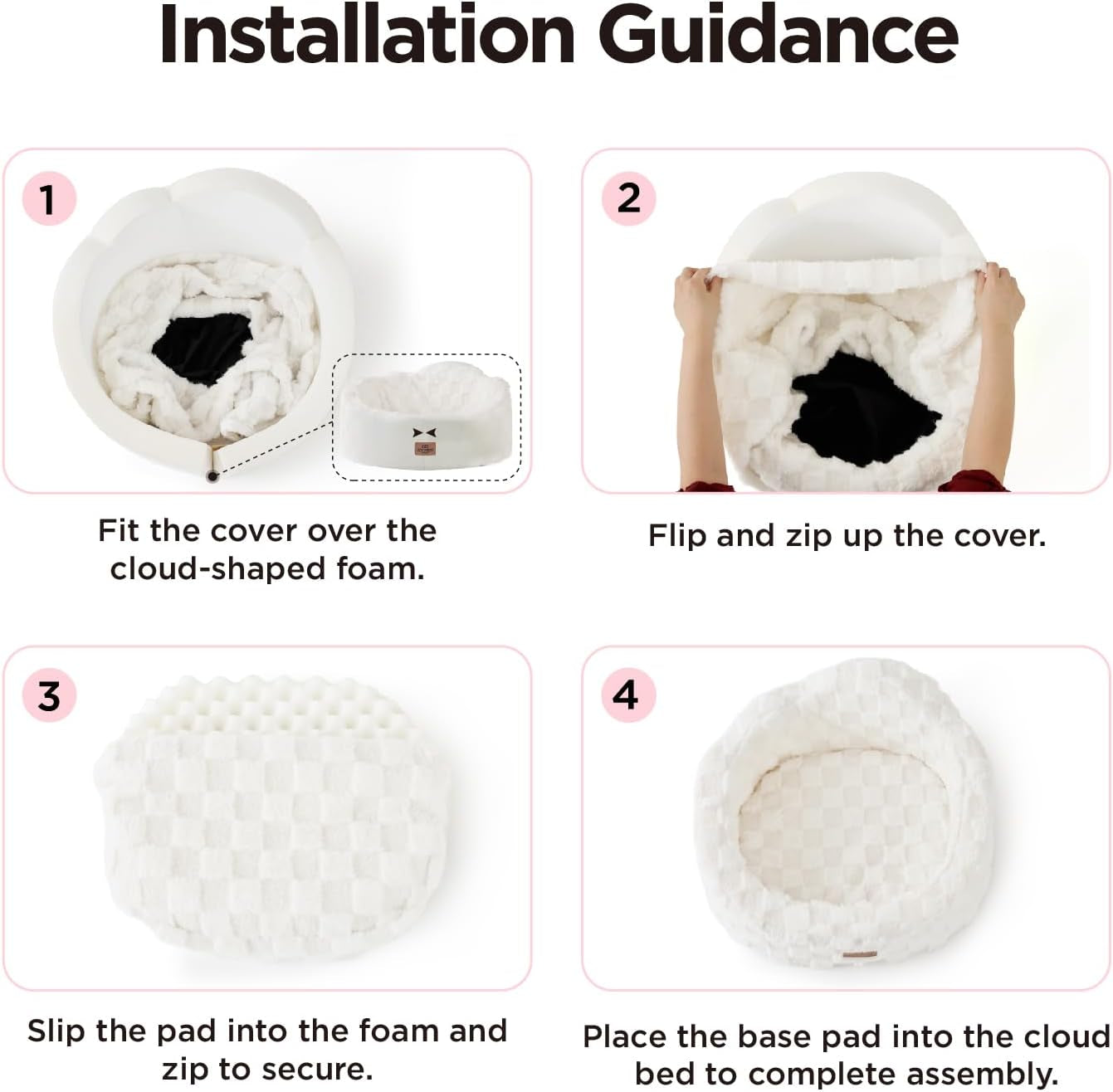 Installation Guidance

1

Fit the cover over the cloud-shaped foam.

2

Flip and zip up the cover.

3

Slip the pad into the foam and zip to secure.

4

Place the base pad into the cloud bed to complete assembly.